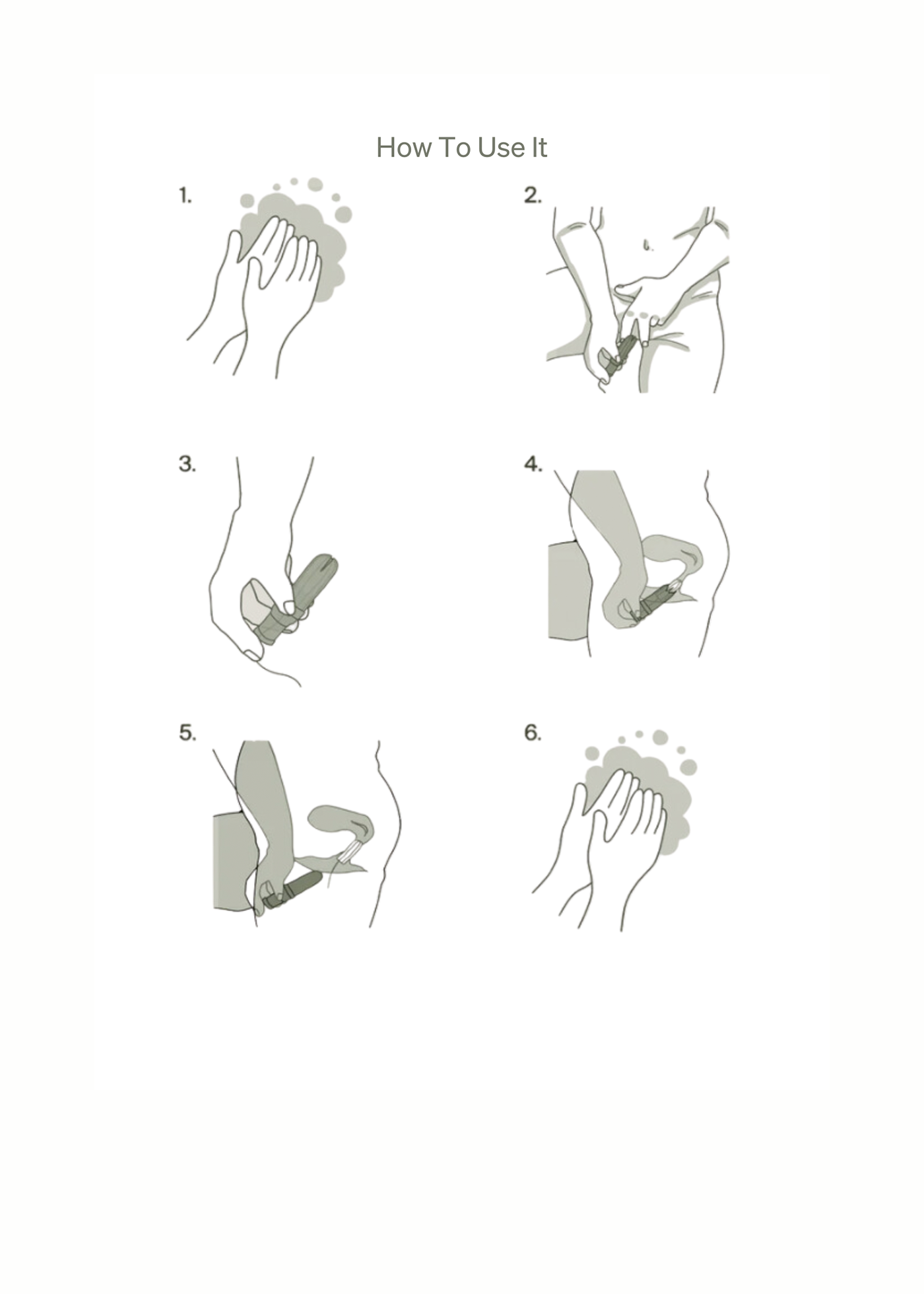 How To Use It

1.

2.

3.

4.

5.

6.